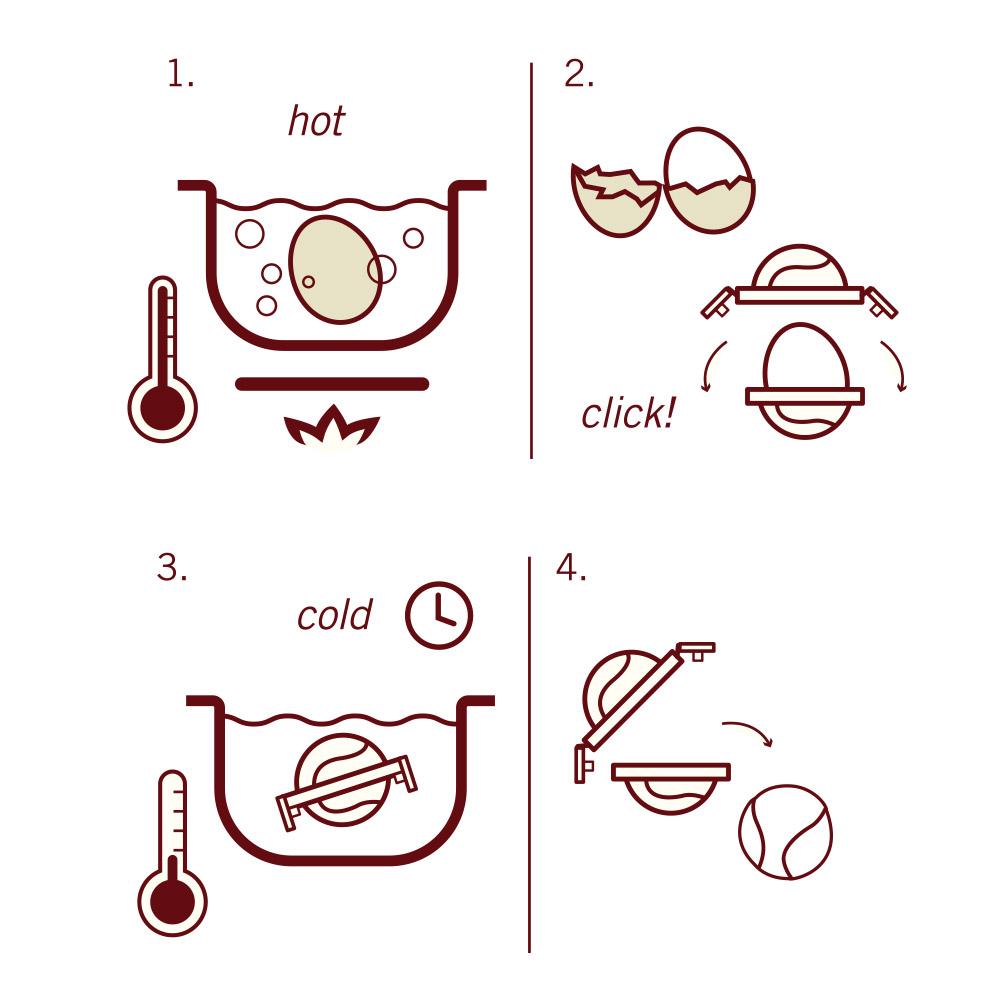 1.

hot

2.

click!

3.

cold

4.