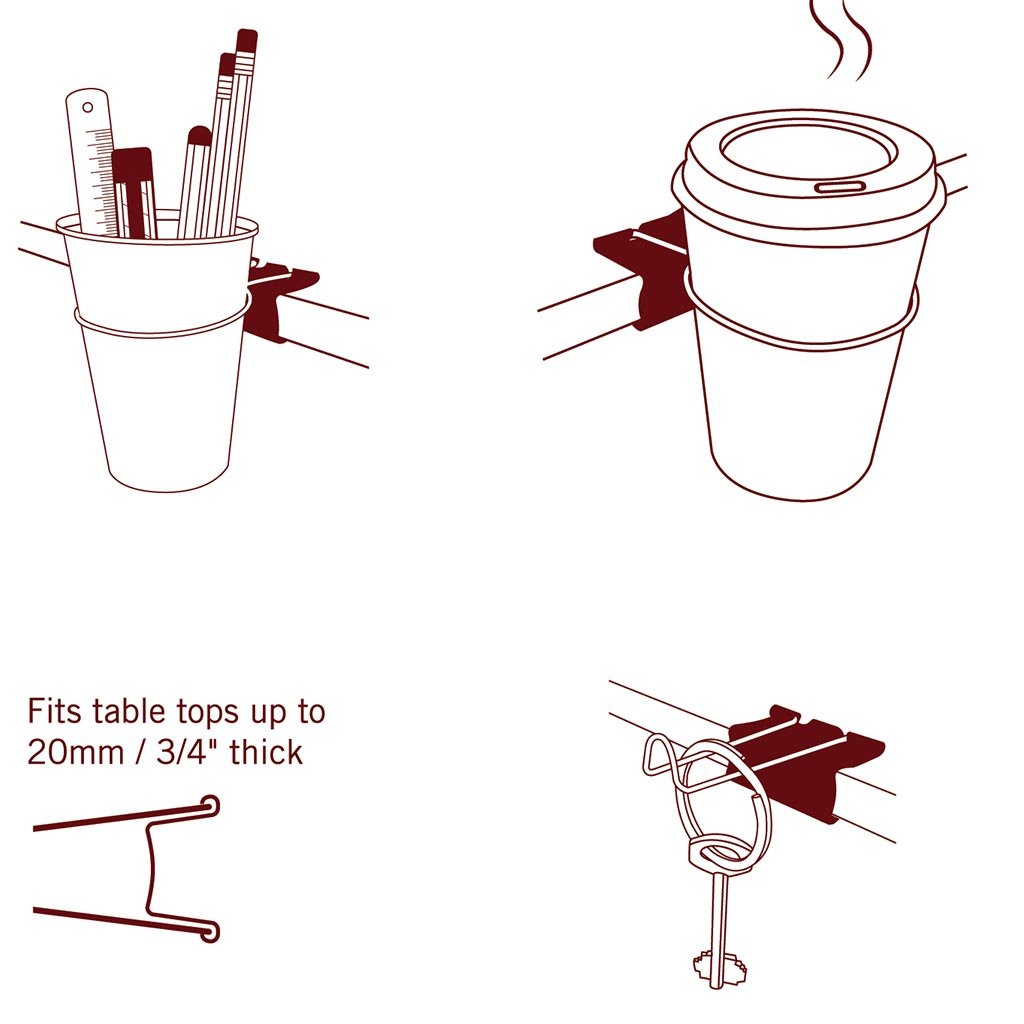 Fits table tops up to 20mm / 3/4" thick