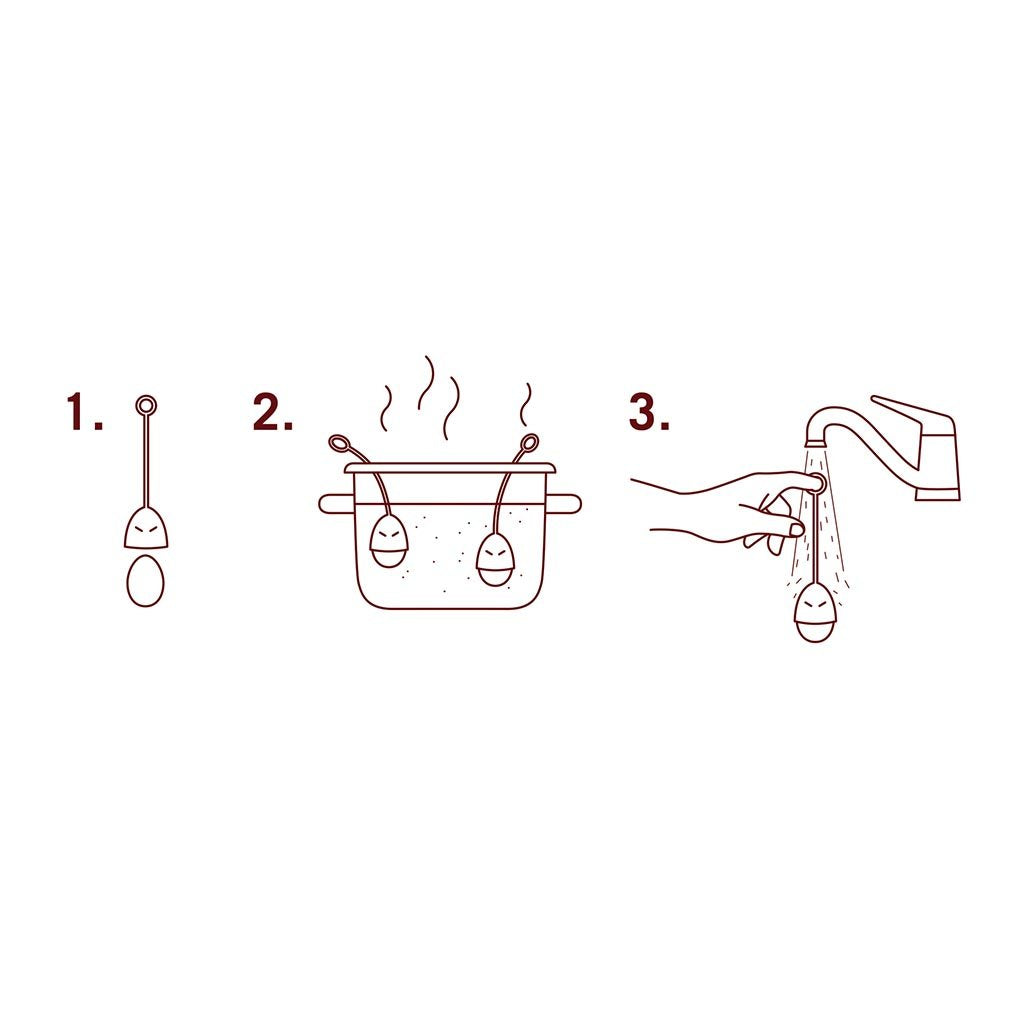 1.

2.

3.