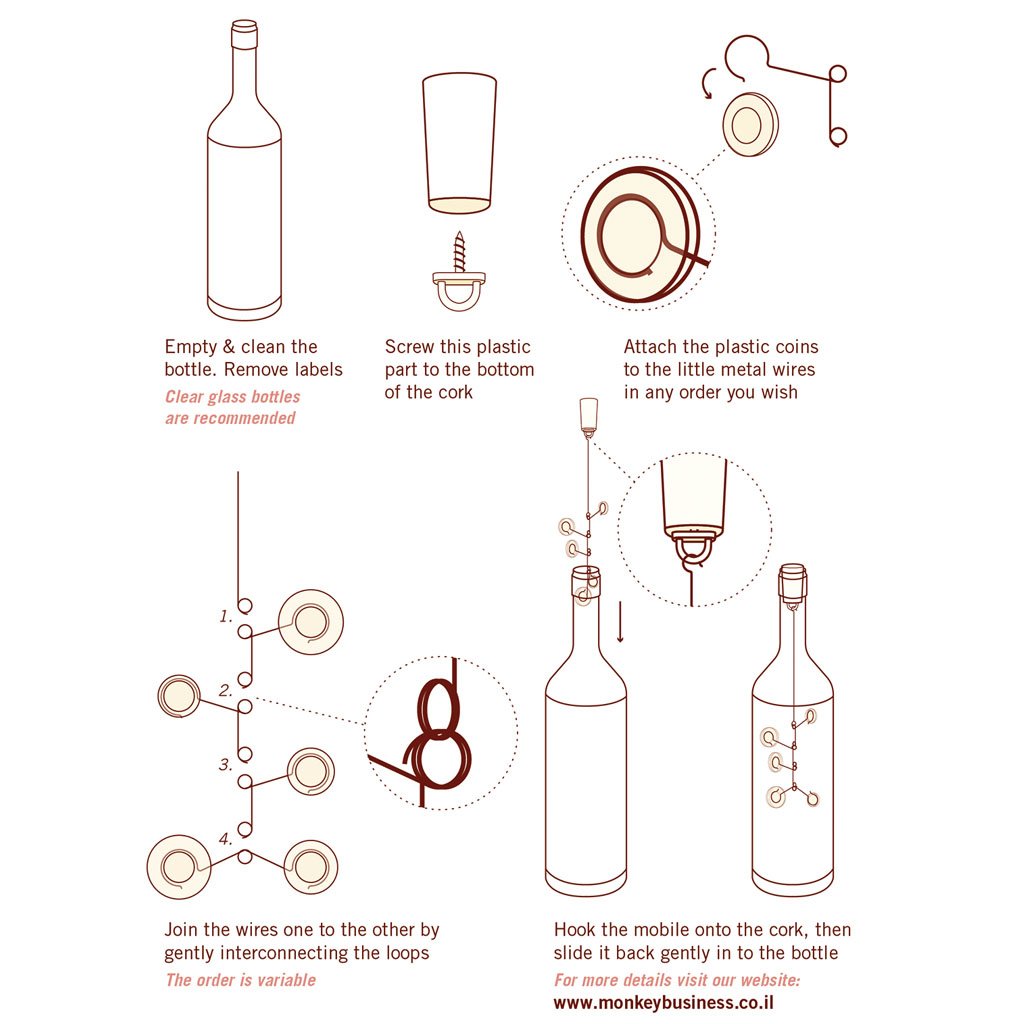 Empty & clean the bottle. Remove labels
Clear glass bottles are recommended

Screw this plastic part to the bottom of the cork

Attach the plastic coins to the little metal wires in any order you wish

1.
2.
3.
4.

Join the wires one to the other by gently interconnecting the loops
The order is variable

Hook the mobile onto the cork, then slide it back gently in to the bottle
For more details visit our website:
www.monkeybusiness.co.il